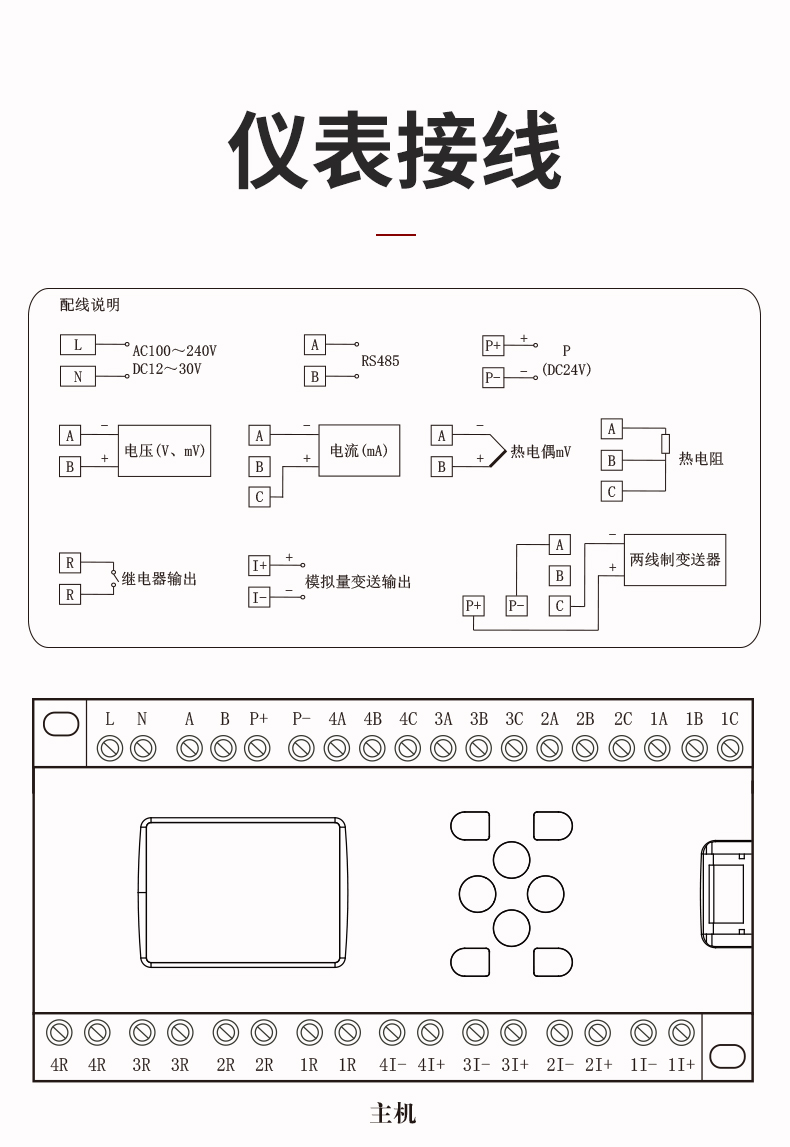 仪表接线

配线说明

L
N
AC100～240V
DC12～30V

A
B
RS485

P+
P-
+
-
P
(DC24V)

A
B
-
+
电压(V、mV)

A
B
C
-
+
电流(mA)

A
B
-
+
热电偶mV

A
B
C
热电阻

R
R
继电器输出

I+
I-
+
-
模拟量变送输出

A
B
C
P+
P-
-
+
两线制变送器

L N A B P+ P- 4A 4B 4C 3A 3B 3C 2A 2B 2C 1A 1B 1C

4R 4R 3R 3R 2R 2R 1R 1R 4I- 4I+ 3I- 3I+ 2I- 2I+ 1I- 1I+

主机